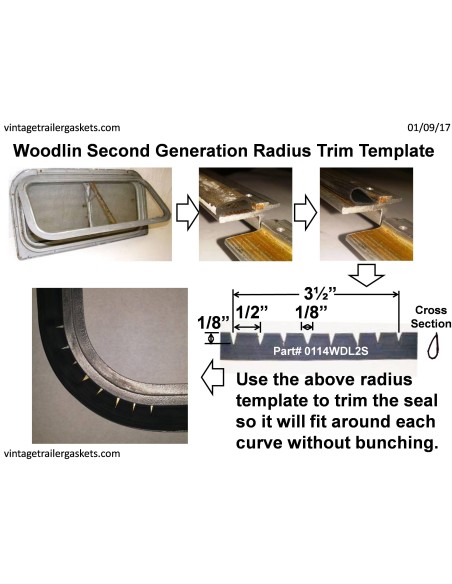 vintagetrailergaskets.com

01/09/17

Woodlin Second Generation Radius Trim Template

3½"

1/8"

1/2"

1/8"

Cross Section

Part# 0114WDL2S

Use the above radius template to trim the seal so it will fit around each curve without bunching.

vintagetrailergaskets.com